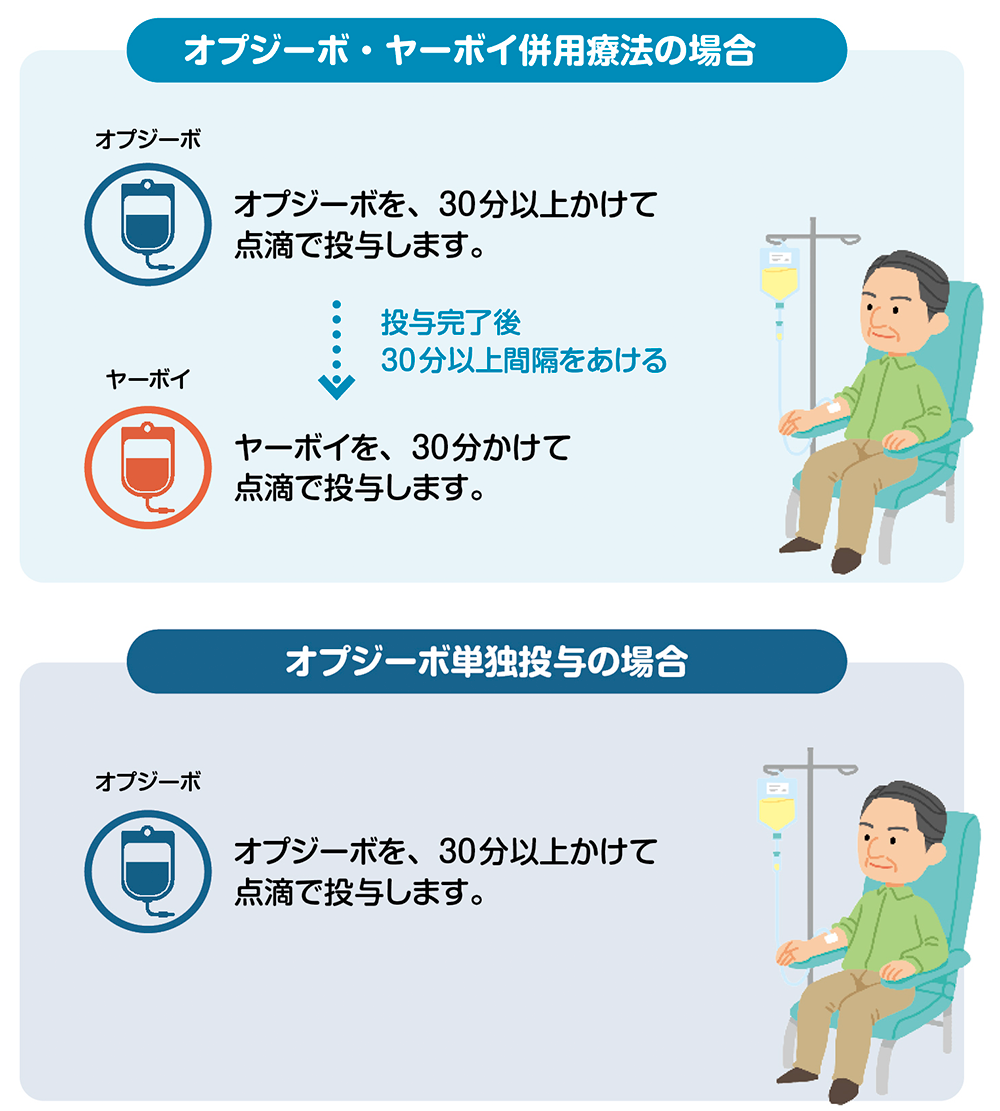 オプジーボ・ヤーボイ併用療法の場合

オプジーボ

オプジーボを、30分以上かけて点滴で投与します。

投与完了後
30分以上間隔をあける

ヤーボイ

ヤーボイを、30分かけて点滴で投与します。

オプジーボ単独投与の場合

オプジーボ

オプジーボを、30分以上かけて点滴で投与します。